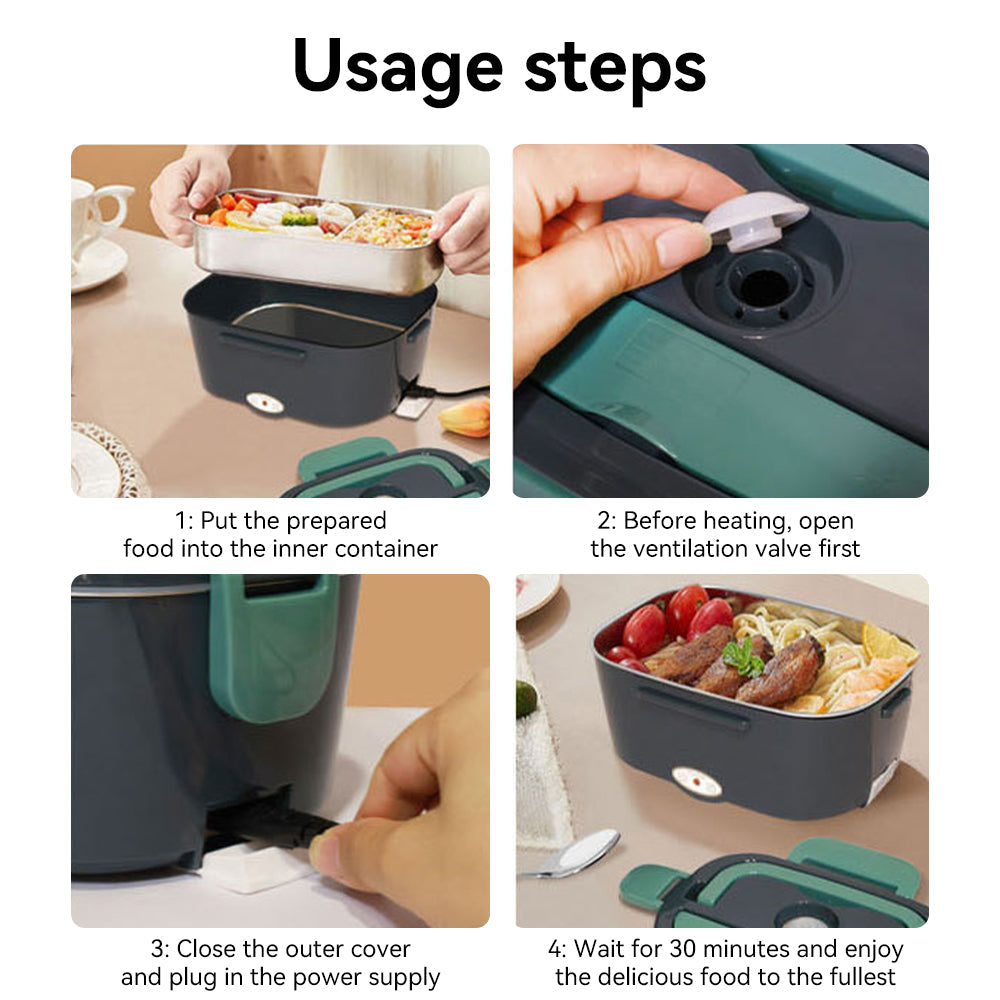 Usage steps

1: Put the prepared food into the inner container

2: Before heating, open the ventilation valve first

3: Close the outer cover and plug in the power supply

4: Wait for 30 minutes and enjoy the delicious food to the fullest